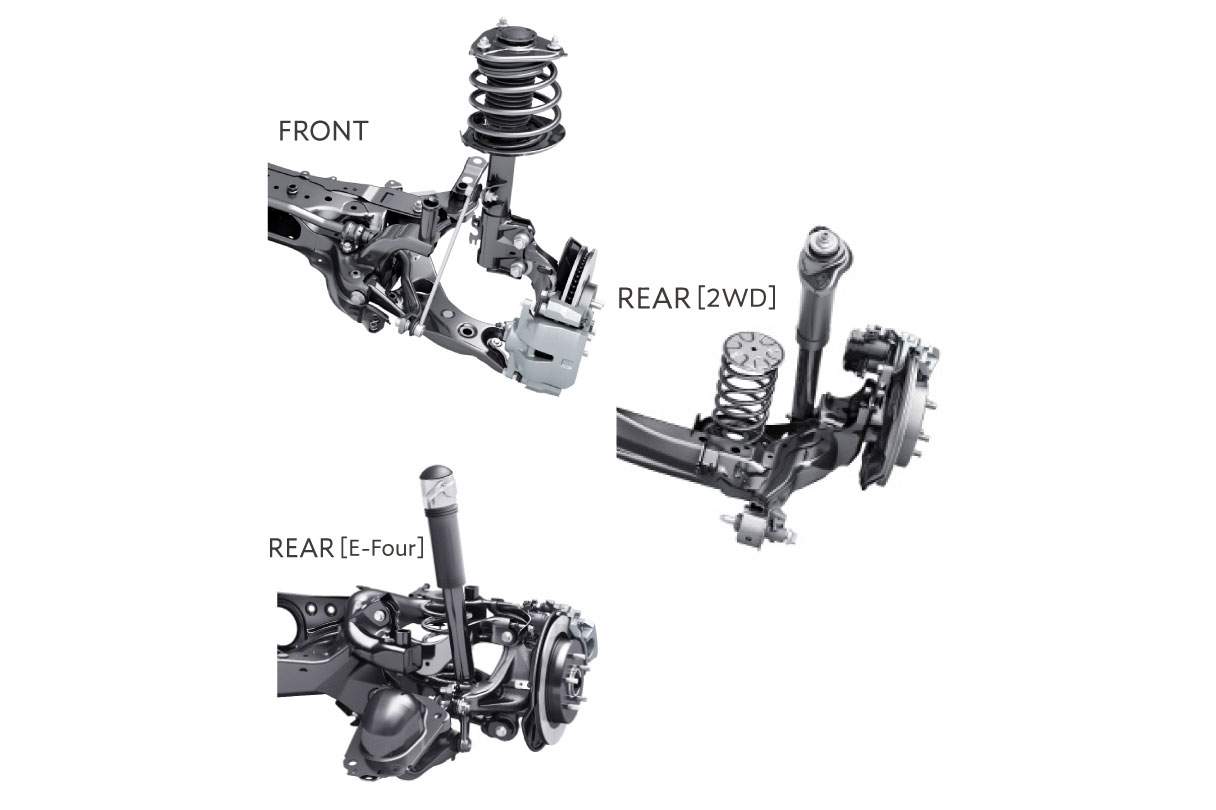 FRONT

REAR [2WD]

REAR [E-Four]